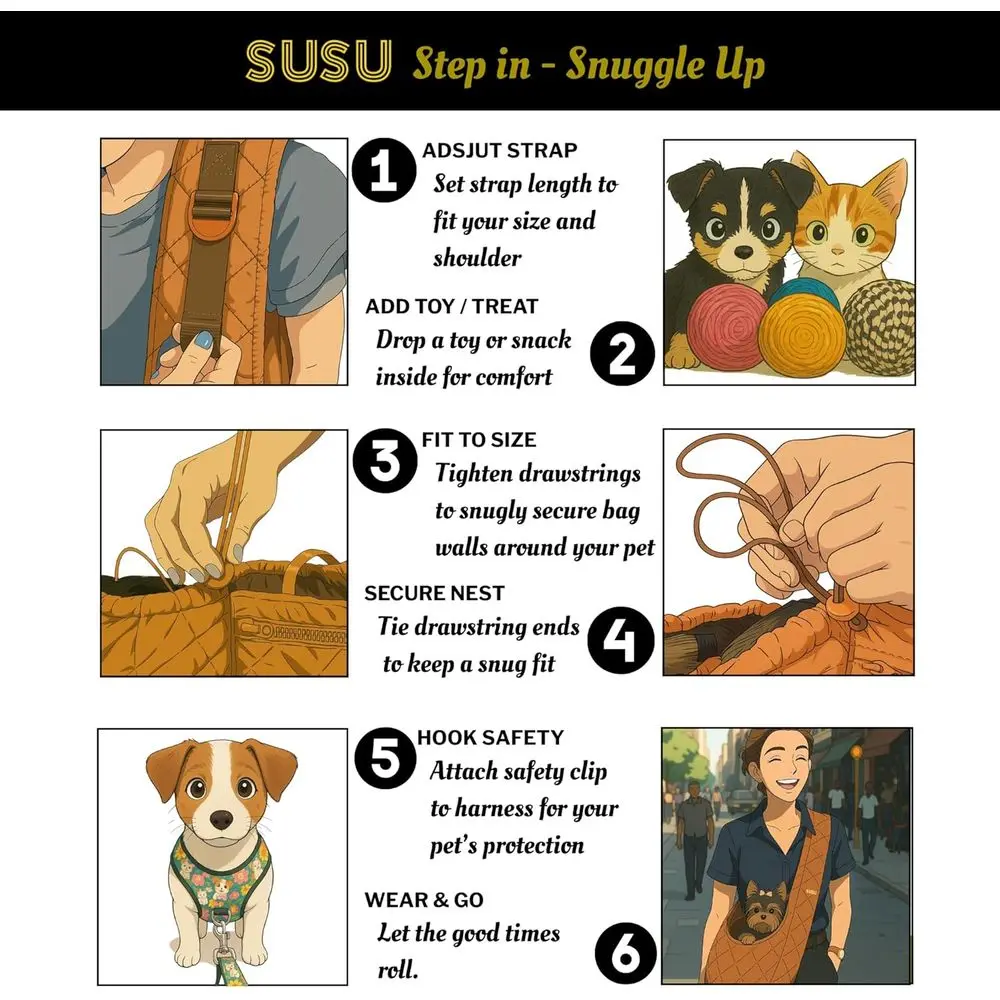 SUSU Step in - Snuggle Up

1 ADSJUT STRAP
Set strap length to fit your size and shoulder

ADD TOY / TREAT
Drop a toy or snack inside for comfort 2

3 FIT TO SIZE
Tighten drawstrings to snugly secure bag walls around your pet

SECURE NEST
Tie drawstring ends to keep a snug fit 4

5 HOOK SAFETY
Attach safety clip to harness for your pet's protection

WEAR & GO
Let the good times roll. 6